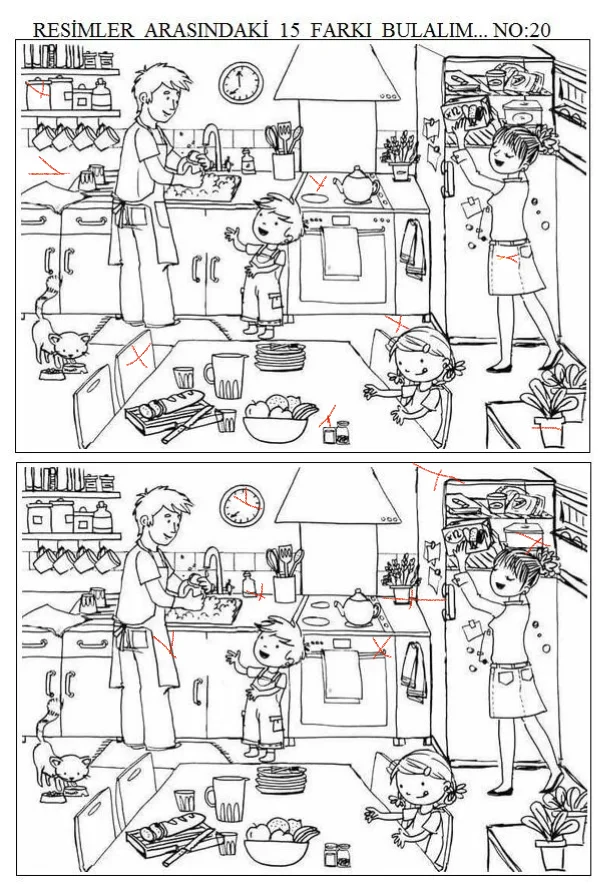 RESİMLER ARASINDAKİ 15 FARKI BULALIM... NO:20