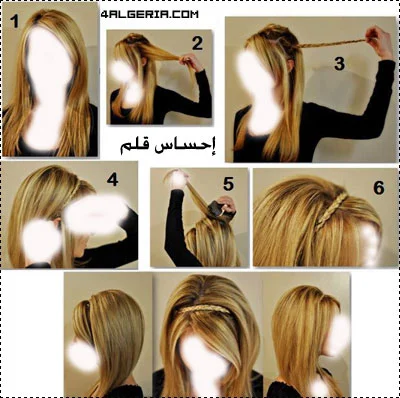 1

4ALGERIA.COM

2

3

إحساس قلم

4

5

6