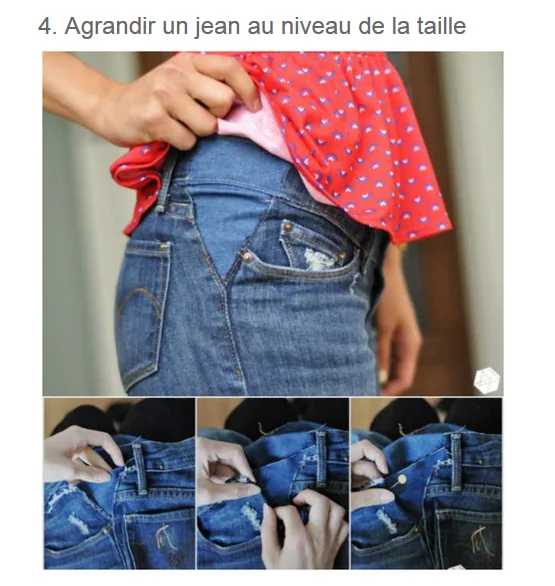 4. Agrandir un jean au niveau de la taille