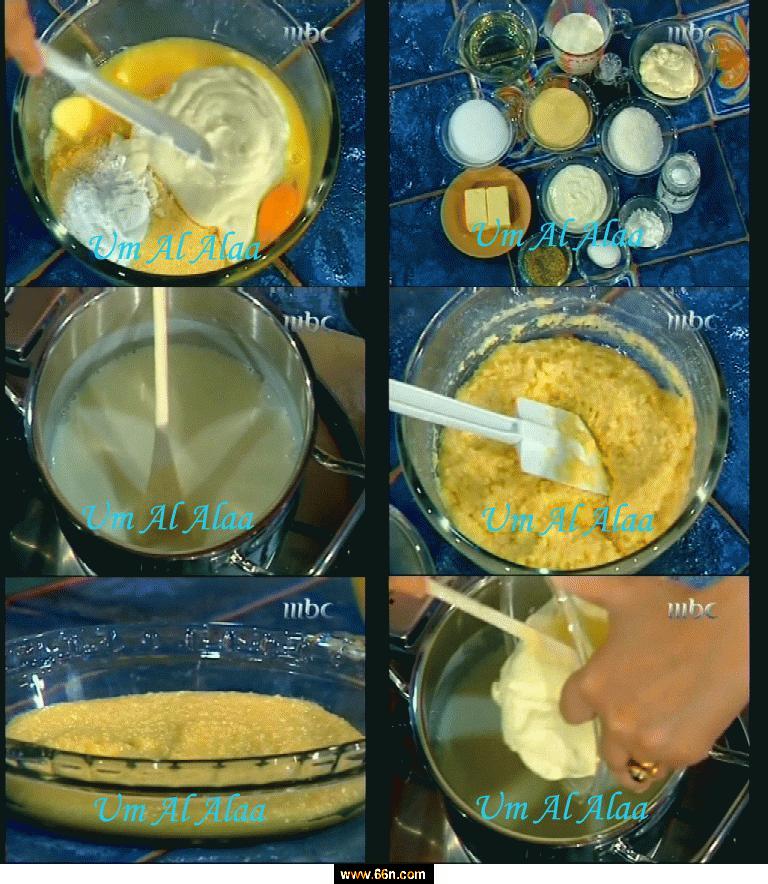 mbc
Um Al Alaa

mbc
Um Al Alaa

mbc
Um Al Alaa

mbc
Um Al Alaa

mbc
Um Al Alaa

mbc
Um Al Alaa

www.66n.com