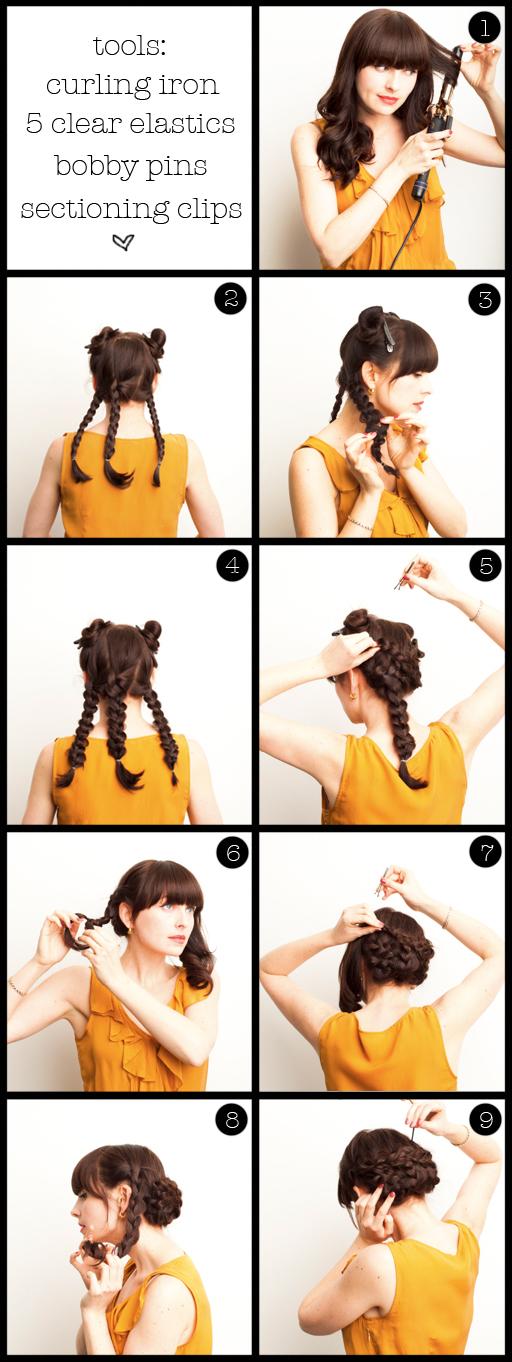 tools:
curling iron
5 clear elastics
bobby pins
sectioning clips

1

2

3

4

5

6

7

8

9