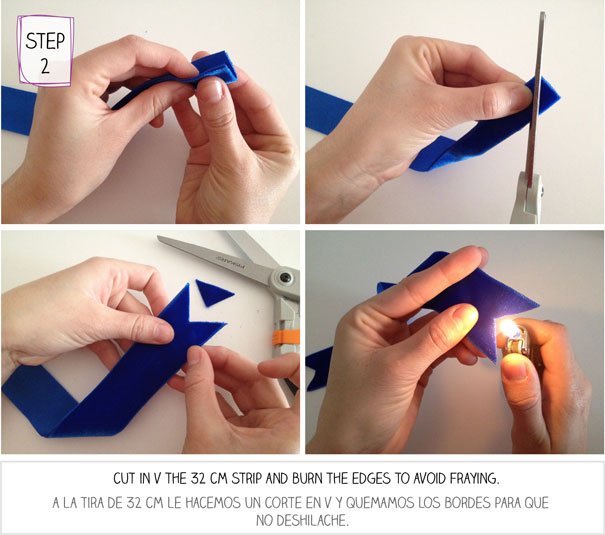 STEP 2

FISKARS

CUT IN V THE 32 CM STRIP AND BURN THE EDGES TO AVOID FRAYING.

A LA TIRA DE 32 CM LE HACEMOS UN CORTE EN V Y QUEMAMOS LOS BORDES PARA QUE NO DESHILACHE.