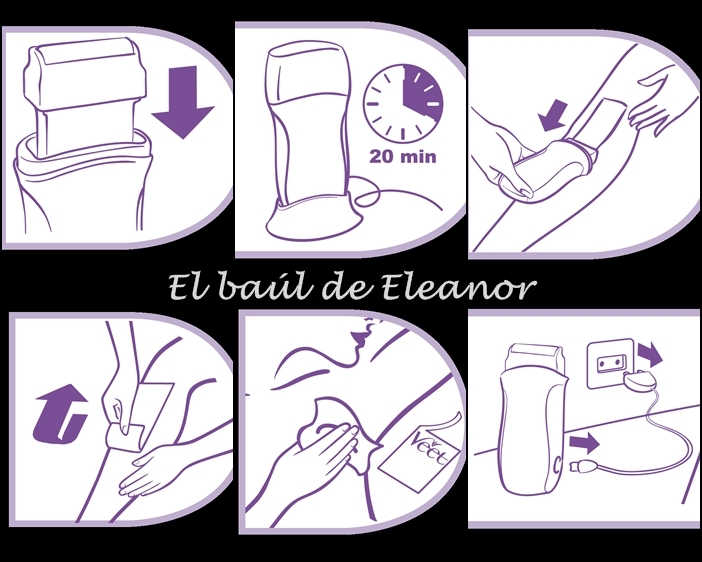 20 min

El baúl de Eleanor

Veet