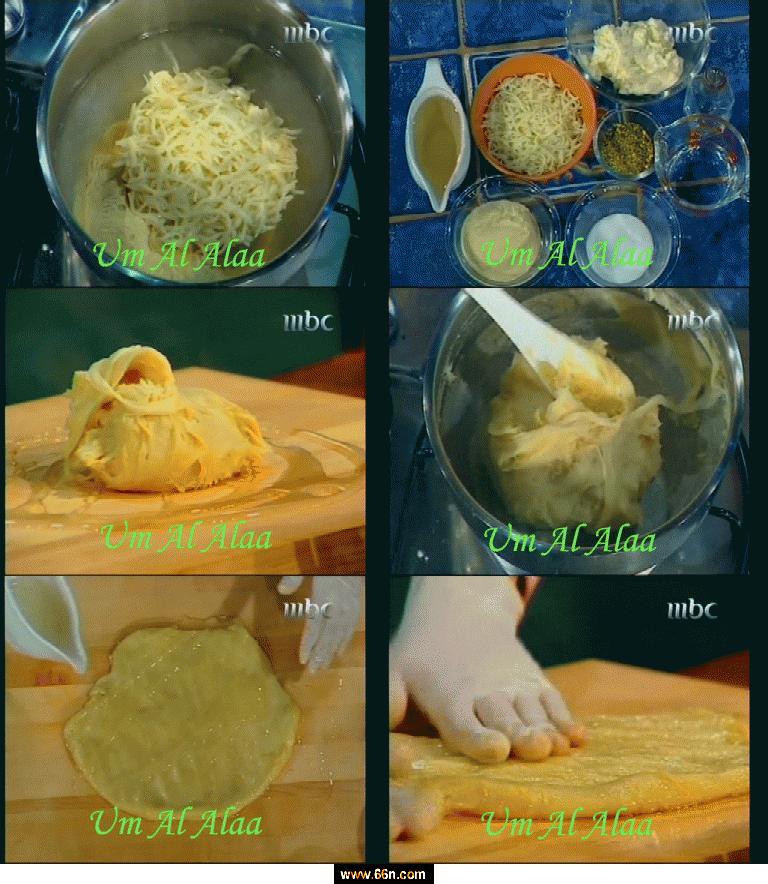 mbc
Um Al Alaa
mbc
Um Al Alaa
mbc
Um Al Alaa
mbc
Um Al Alaa
mbc
Um Al Alaa
mbc
Um Al Alaa
www.66n.com