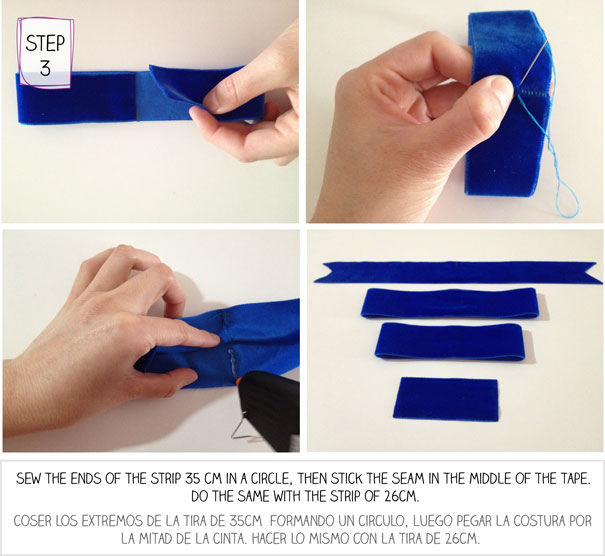 STEP 3

SEW THE ENDS OF THE STRIP 35 CM IN A CIRCLE, THEN STICK THE SEAM IN THE MIDDLE OF THE TAPE. DO THE SAME WITH THE STRIP OF 26CM.

COSER LOS EXTREMOS DE LA TIRA DE 35CM FORMANDO UN CIRCULO, LUEGO PEGAR LA COSTURA POR LA MITAD DE LA CINTA. HACER LO MISMO CON LA TIRA DE 26CM.