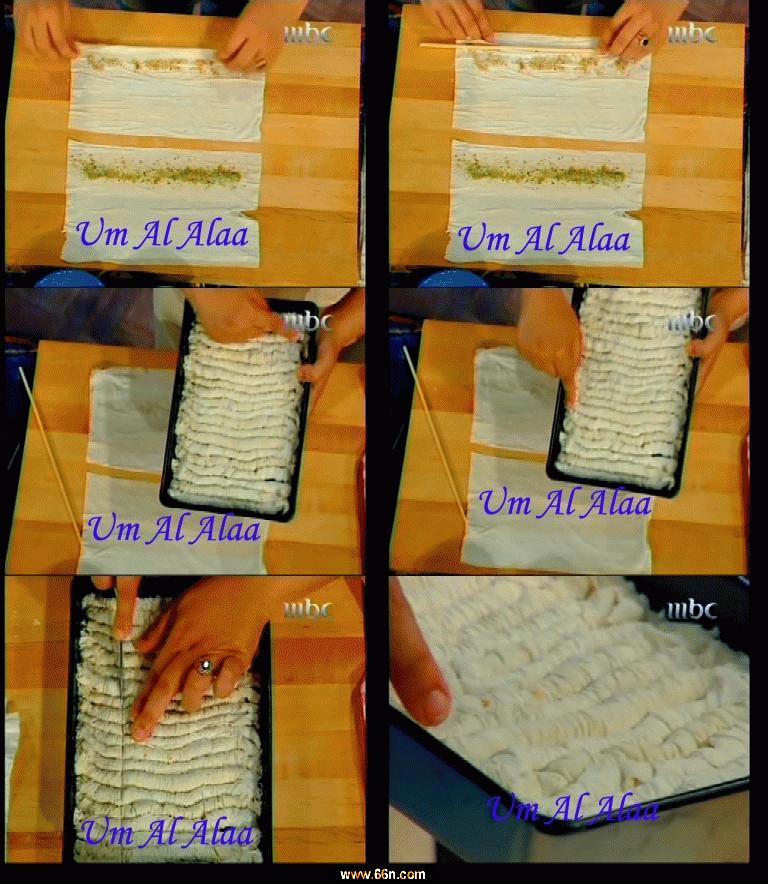 mbc

Um Al Alaa

mbc

Um Al Alaa

mbc

Um Al Alaa

mbc

Um Al Alaa

mbc

Um Al Alaa

mbc

Um Al Alaa

www.66n.com