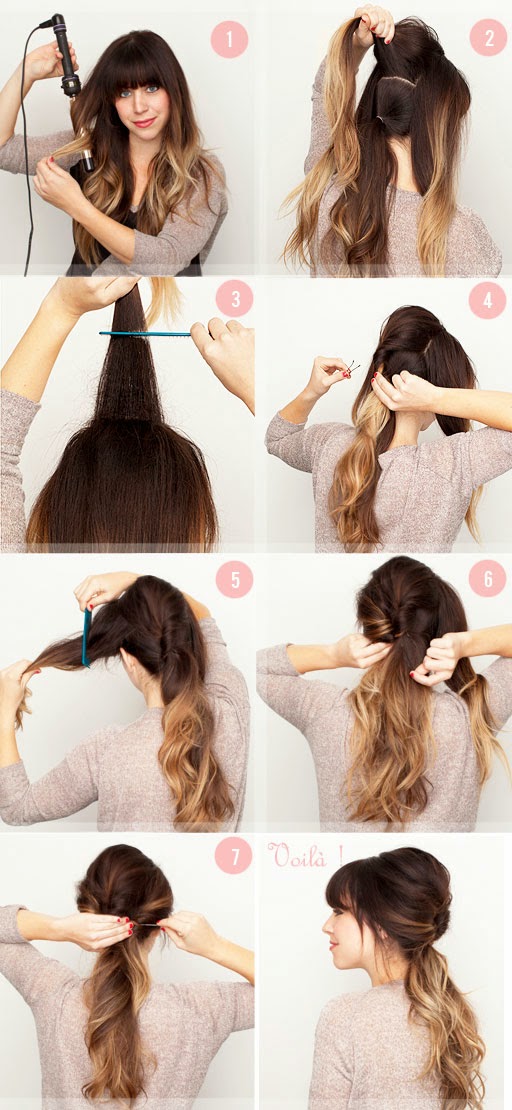 1

2

3

4

5

6

7

Voilà !